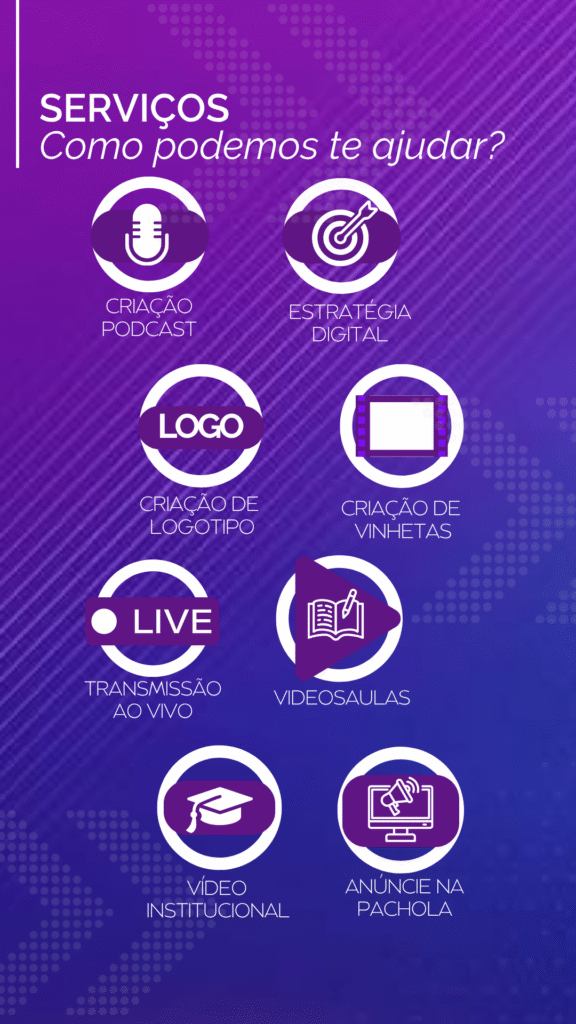 SERVIÇOS
Como podemos te ajudar?

CRIAÇÃO
PODCAST

ESTRATÉGIA
DIGITAL

LOGO

CRIAÇÃO DE
LOGOTIPO

CRIAÇÃO DE
VINHETAS

LIVE

TRANSMISSÃO
AO VIVO

VIDEOSAULAS

VÍDEO
INSTITUCIONAL

ANÚNCIE NA
PACHOLA